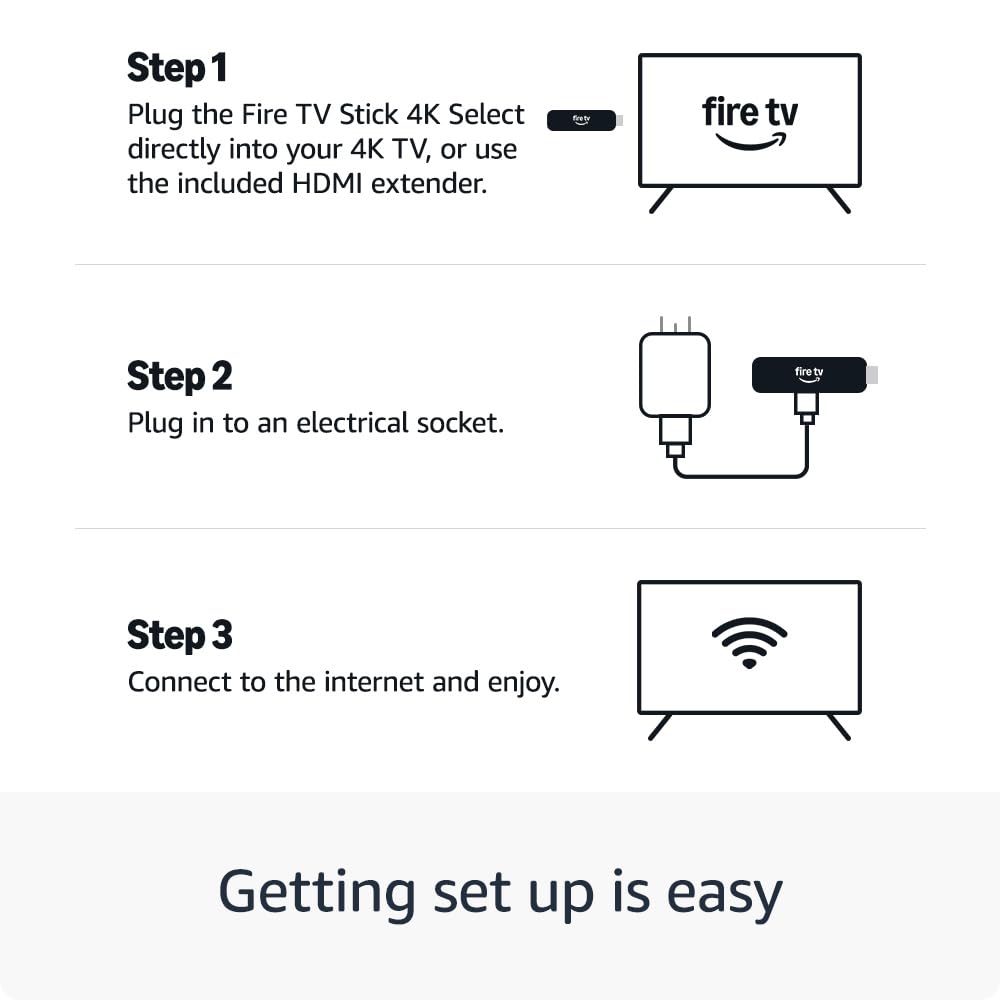 Step 1
Plug the Fire TV Stick 4K Select directly into your 4K TV, or use the included HDMI extender.

fire tv

fire tv

Step 2
Plug in to an electrical socket.

fire tv

Step 3
Connect to the internet and enjoy.

Getting set up is easy