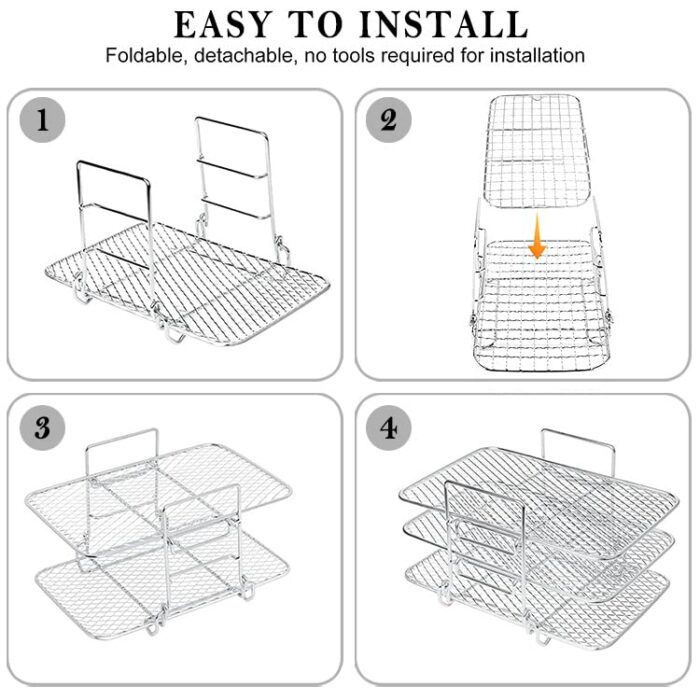 EASY TO INSTALL

Foldable, detachable, no tools required for installation

1

2

3

4