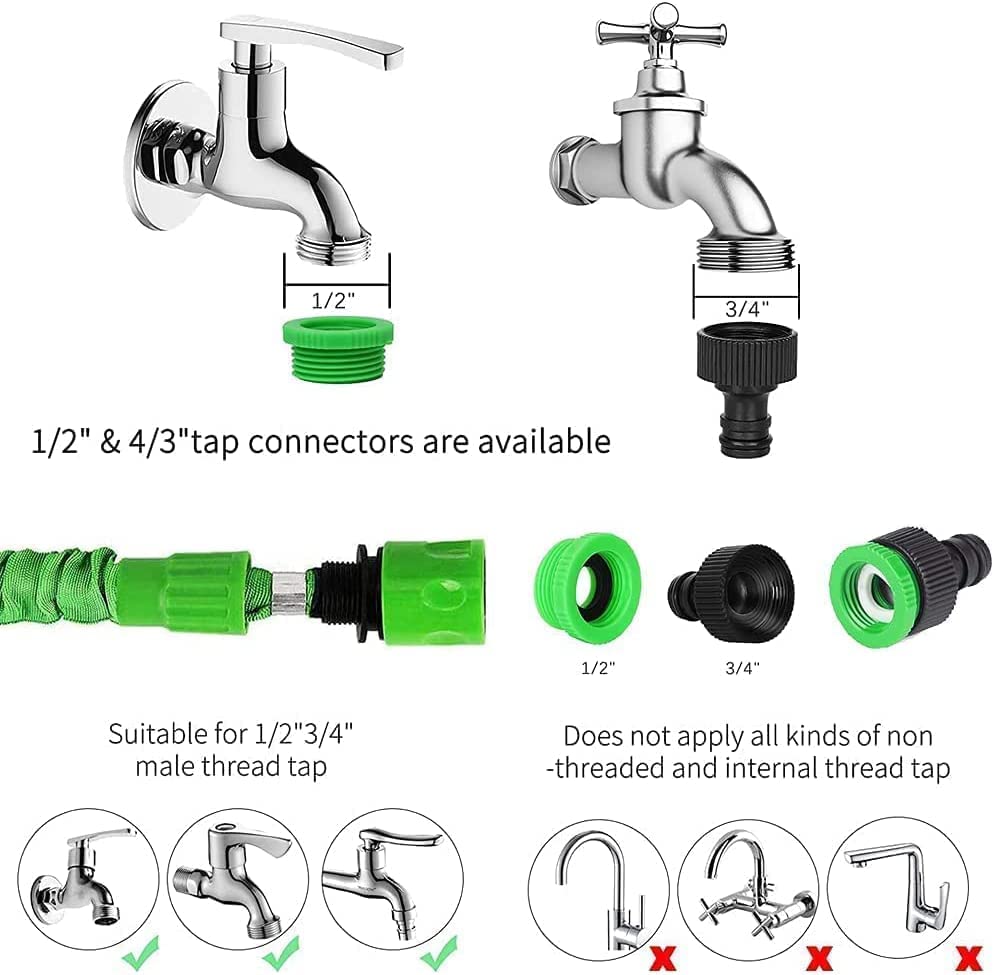 1/2"

3/4"

1/2" & 4/3"tap connectors are available

1/2"

3/4"

Suitable for 1/2"3/4" male thread tap

Does not apply all kinds of non -threaded and internal thread tap