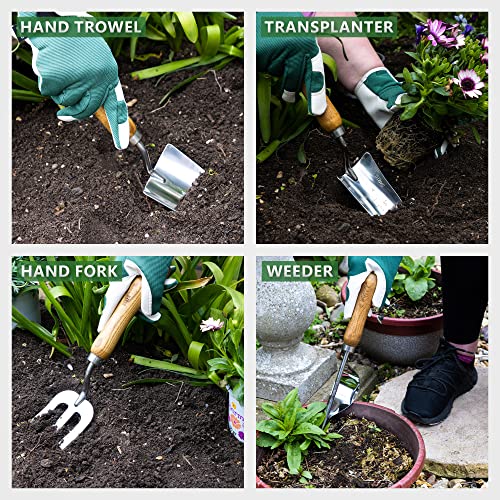 HAND TROWEL

TRANSPLANTER

HAND FORK

WEEDER