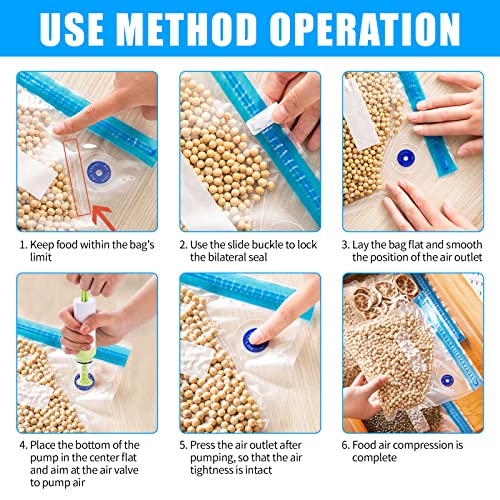 USE METHOD OPERATION

1. Keep food within the bag's limit

2. Use the slide buckle to lock the bilateral seal

3. Lay the bag flat and smooth the position of the air outlet

4. Place the bottom of the pump in the center flat and aim at the air valve to pump air

5. Press the air outlet after pumping, so that the air tightness is intact

6. Food air compression is complete