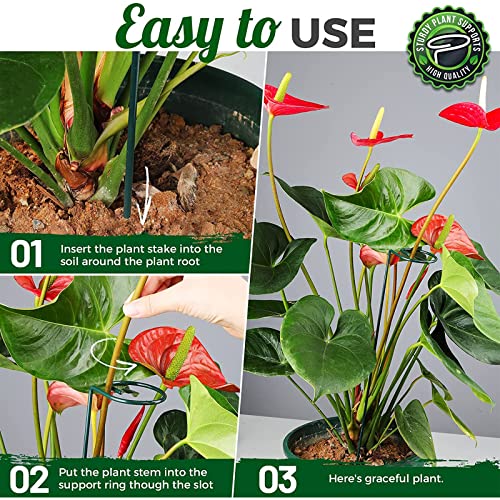 Easy to USE

STURDY PLANT SUPPORTS
HIGH QUALITY

01 Insert the plant stake into the soil around the plant root

02 Put the plant stem into the support ring though the slot

03 Here's graceful plant.