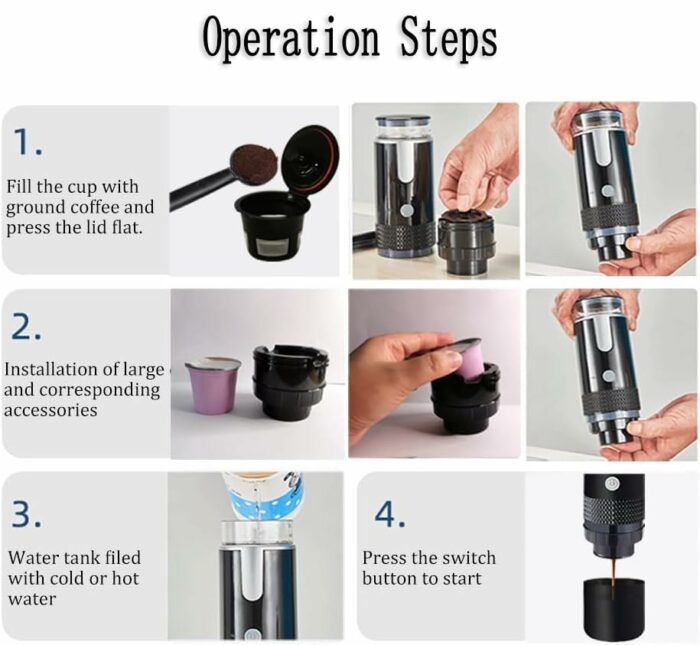 Operation Steps

1.

Fill the cup with ground coffee and press the lid flat.

2.

Installation of large and corresponding accessories

3.

Water tank filed with cold or hot water

4.

Press the switch button to start