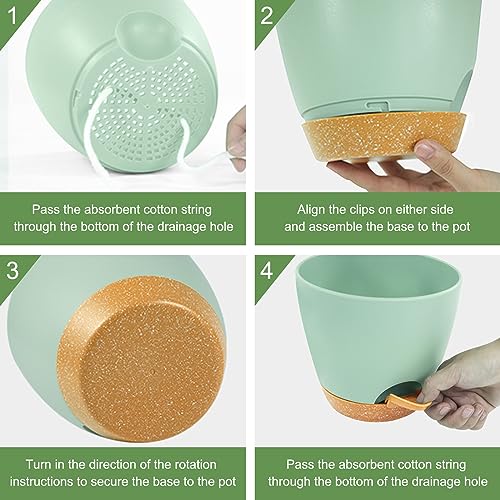 1

Pass the absorbent cotton string through the bottom of the drainage hole

2

Align the clips on either side and assemble the base to the pot

3

Turn in the direction of the rotation instructions to secure the base to the pot

4

Pass the absorbent cotton string through the bottom of the drainage hole