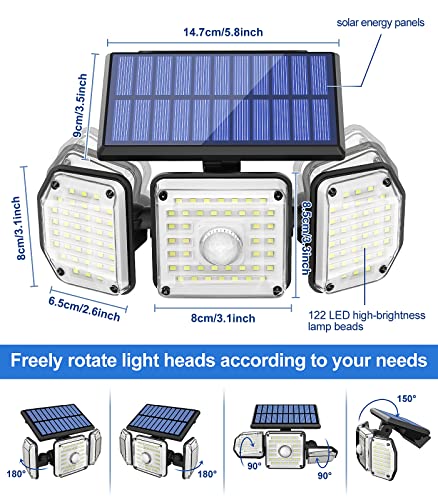 14.7cm/5.8inch

solar energy panels

9cm/3.5inch

8cm/3.1inch

8.5cm/3.3inch

6.5cm/2.6inch

8cm/3.1inch

122 LED high-brightness lamp beads

Freely rotate light heads according to your needs

180°

180°

90°

90°

150°