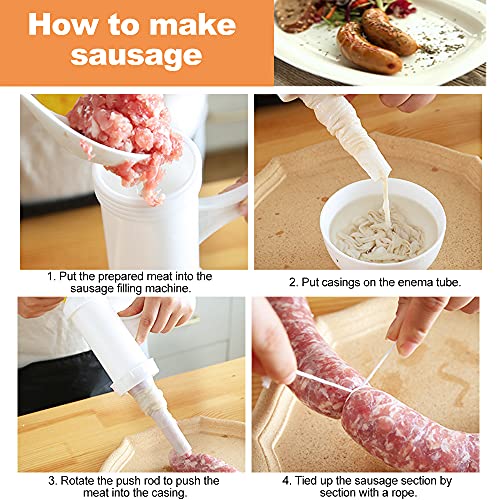 How to make sausage

1. Put the prepared meat into the sausage filling machine.

2. Put casings on the enema tube.

3. Rotate the push rod to push the meat into the casing.

4. Tied up the sausage section by section with a rope.