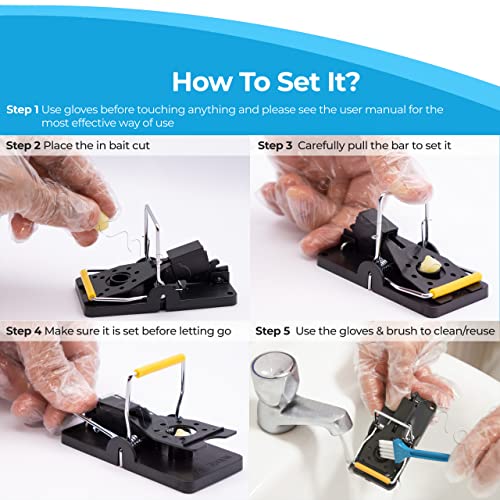 How To Set It?

Step 1 Use gloves before touching anything and please see the user manual for the most effective way of use

Step 2 Place the in bait cut

Step 3 Carefully pull the bar to set it

Step 4 Make sure it is set before letting go

Step 5 Use the gloves & brush to clean/reuse