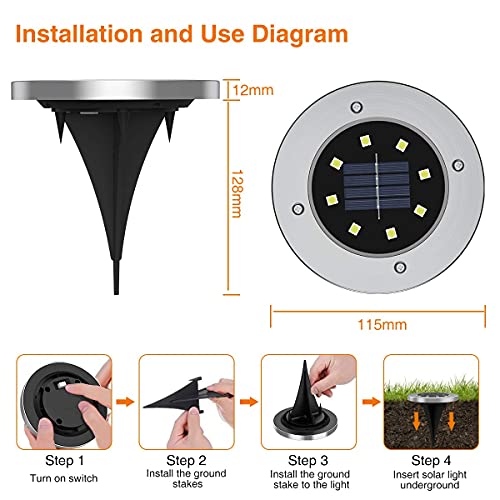 Installation and Use Diagram

12mm

128mm

115mm

Step 1
Turn on switch

Step 2
Install the ground stakes

Step 3
Install the ground stake to the light

Step 4
Insert solar light underground