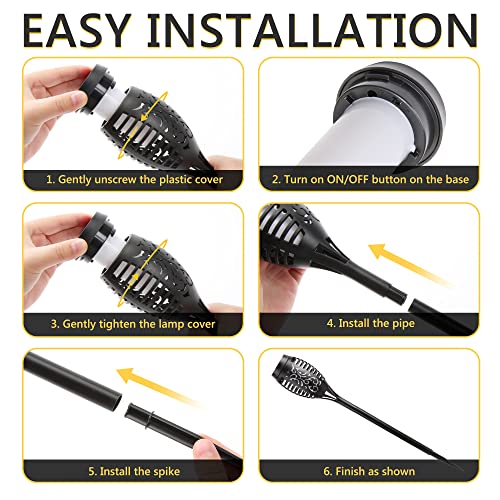 EASY INSTALLATION

1. Gently unscrew the plastic cover

2. Turn on ON/OFF button on the base

3. Gently tighten the lamp cover

4. Install the pipe

5. Install the spike

6. Finish as shown