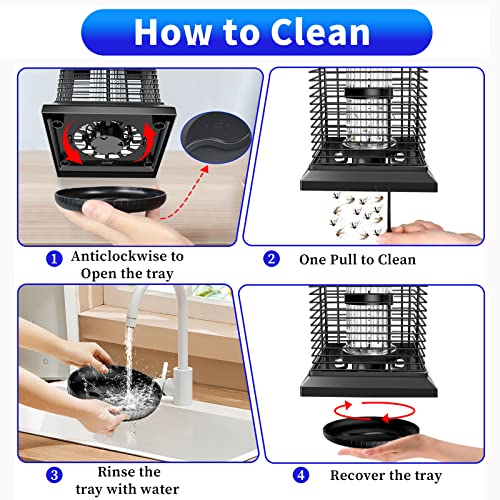 How to Clean

1 Anticlockwise to Open the tray

2 One Pull to Clean

3 Rinse the tray with water

4 Recover the tray