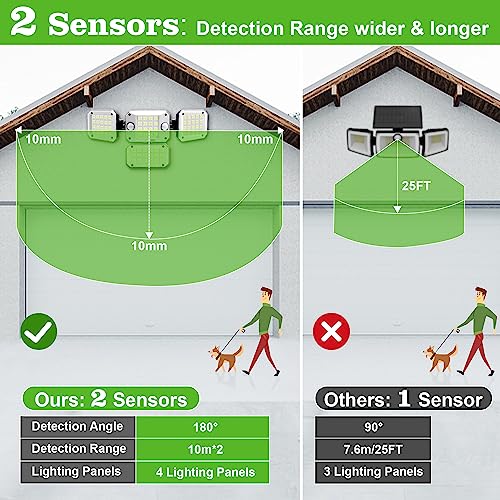 2 Sensors: Detection Range wider & longer

10mm
10mm
10mm

25FT

Ours: 2 Sensors

| Detection Angle | 180° |
|---|---|
| Detection Range | 10m*2 |
| Lighting Panels | 4 Lighting Panels |

Others: 1 Sensor

| 90° |
|---|
| 7.6m/25FT |
| 3 Lighting Panels |