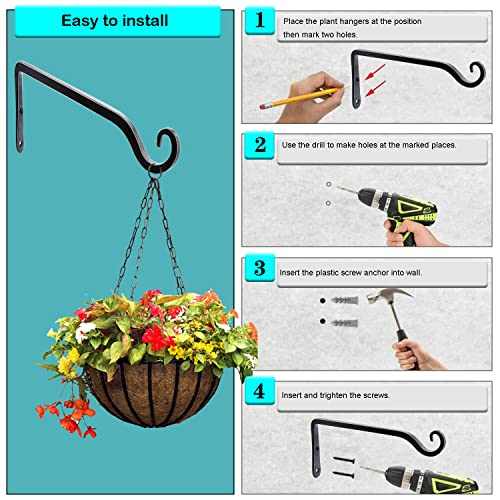 Easy to install

1
Place the plant hangers at the position then mark two holes.

2
Use the drill to make holes at the marked places.

3
Insert the plastic screw anchor into wall.

4
Insert and trighten the screws.