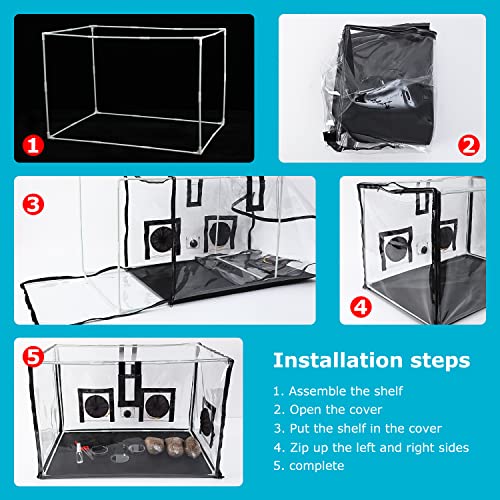 1

2

3

4

5

Installation steps

1. Assemble the shelf
2. Open the cover
3. Put the shelf in the cover
4. Zip up the left and right sides
5. complete