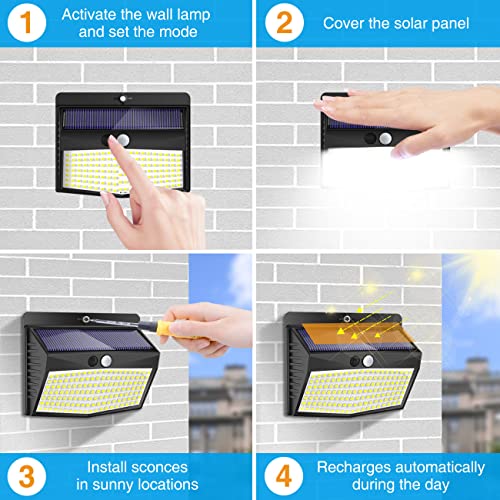 1 Activate the wall lamp and set the mode

2 Cover the solar panel

3 Install sconces in sunny locations

4 Recharges automatically during the day