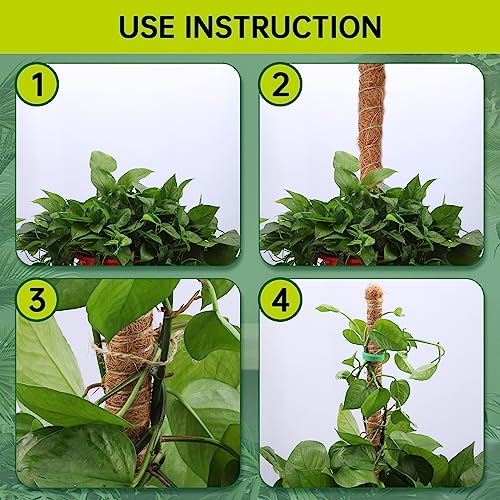 USE INSTRUCTION

1

2

3

4