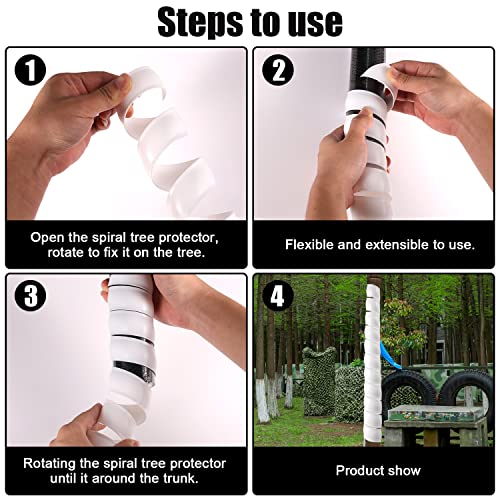 Steps to use

1

Open the spiral tree protector, rotate to fix it on the tree.

2

Flexible and extensible to use.

3

Rotating the spiral tree protector until it around the trunk.

4

Product show