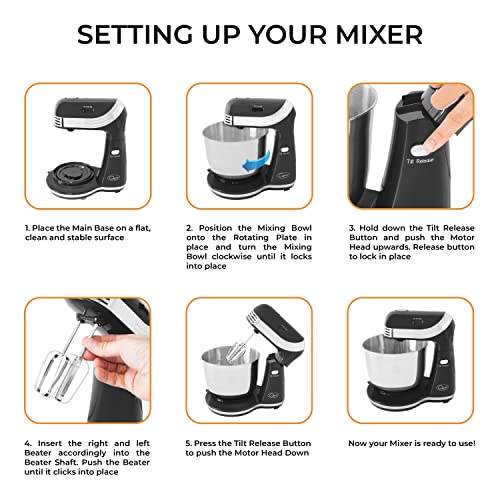 SETTING UP YOUR MIXER

Tilt Release

1. Place the Main Base on a flat, clean and stable surface

2. Position the Mixing Bowl onto the Rotating Plate in place and turn the Mixing Bowl clockwise until it locks into place

3. Hold down the Tilt Release Button and push the Motor Head upwards. Release button to lock in place

4. Insert the right and left Beater accordingly into the Beater Shaft. Push the Beater until it clicks into place

5. Press the Tilt Release Button to push the Motor Head Down

Now your Mixer is ready to use!