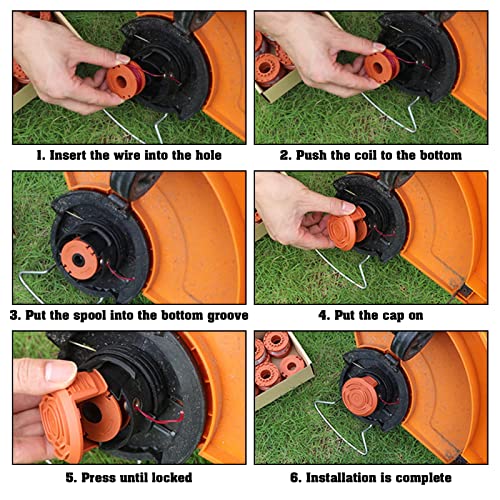 1. Insert the wire into the hole

2. Push the coil to the bottom

3. Put the spool into the bottom groove

4. Put the cap on

5. Press until locked

6. Installation is complete