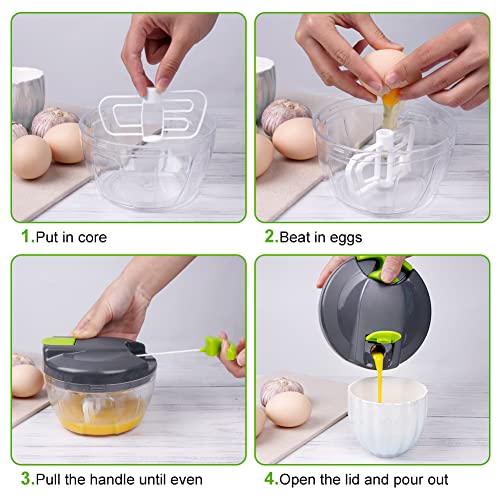 1.Put in core

2.Beat in eggs

3.Pull the handle until even

4.Open the lid and pour out