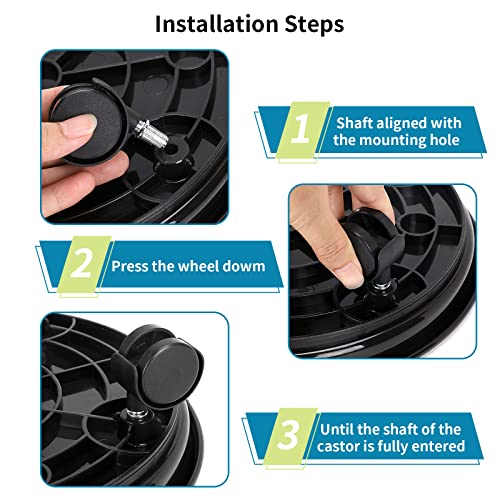 Installation Steps

1 Shaft aligned with the mounting hole

2 Press the wheel dowm

3 Until the shaft of the castor is fully entered