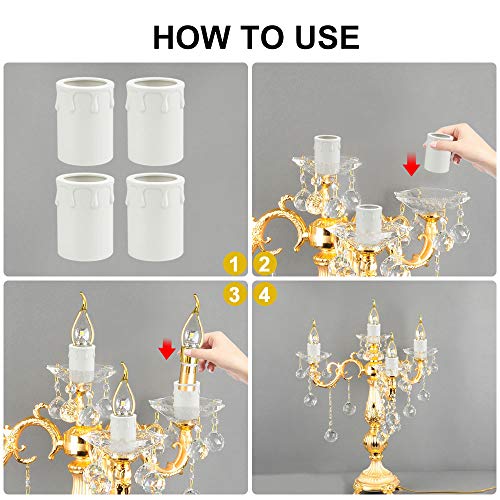 HOW TO USE

1 2

3 4