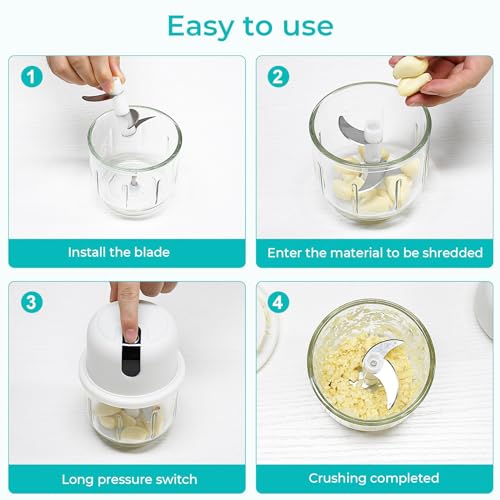 Easy to use

1

Install the blade

2

Enter the material to be shredded

3

Long pressure switch

4

Crushing completed