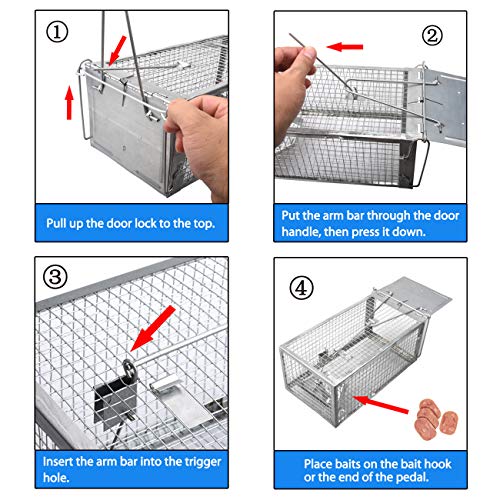 ①
Pull up the door lock to the top.

②
Put the arm bar through the door handle, then press it down.

③
Insert the arm bar into the trigger hole.

④
Place baits on the bait hook or the end of the pedal.