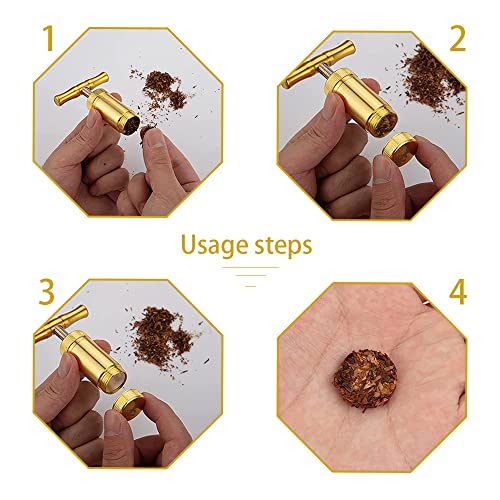 1

2

Usage steps

3

4