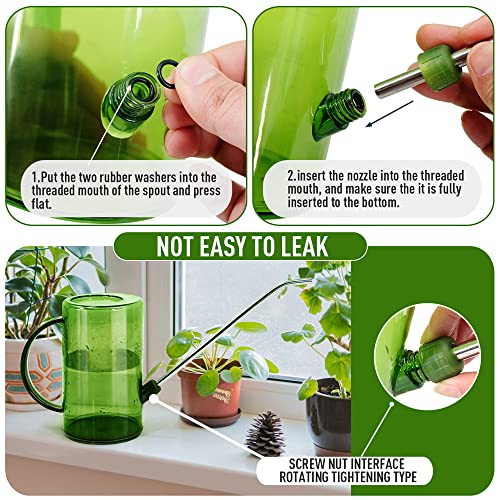 1.Put the two rubber washers into the threaded mouth of the spout and press flat.

2.insert the nozzle into the threaded mouth, and make sure the it is fully inserted to the bottom.

NOT EASY TO LEAK

SCREW NUT INTERFACE
ROTATING TIGHTENING TYPE