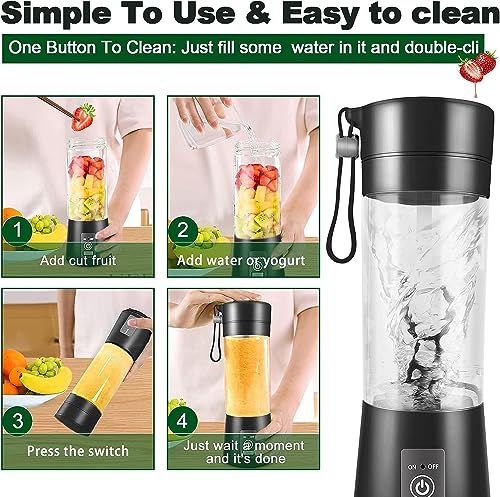 Simple To Use & Easy to clean

One Button To Clean: Just fill some water in it and double-cli

1
Add cut fruit

2
Add water or yogurt

3
Press the switch

4
Just wait a moment and it's done

ON OFF