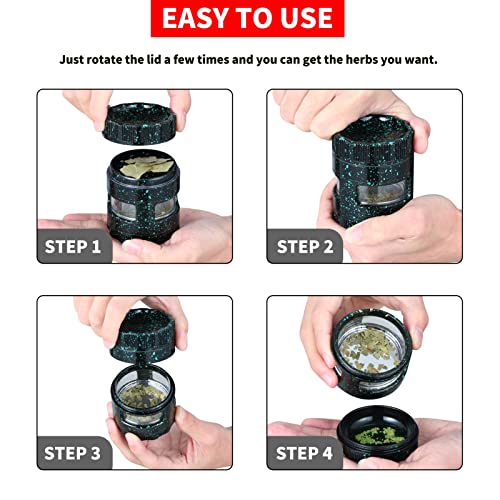 EASY TO USE

Just rotate the lid a few times and you can get the herbs you want.

STEP 1

STEP 2

STEP 3

STEP 4