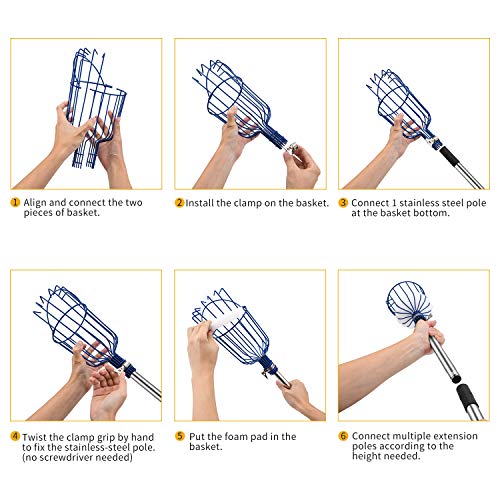 1 Align and connect the two pieces of basket.

2 Install the clamp on the basket.

3 Connect 1 stainless steel pole at the basket bottom.

4 Twist the clamp grip by hand to fix the stainless-steel pole. (no screwdriver needed)

5 Put the foam pad in the basket.

6 Connect multiple extension poles according to the height needed.