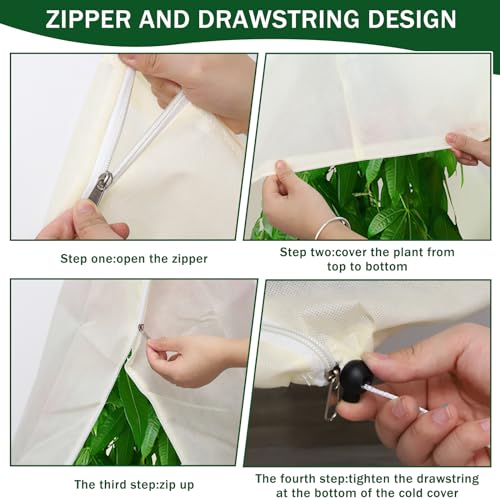 ZIPPER AND DRAWSTRING DESIGN

Step one:open the zipper

Step two:cover the plant from top to bottom

The third step:zip up

The fourth step:tighten the drawstring at the bottom of the cold cover