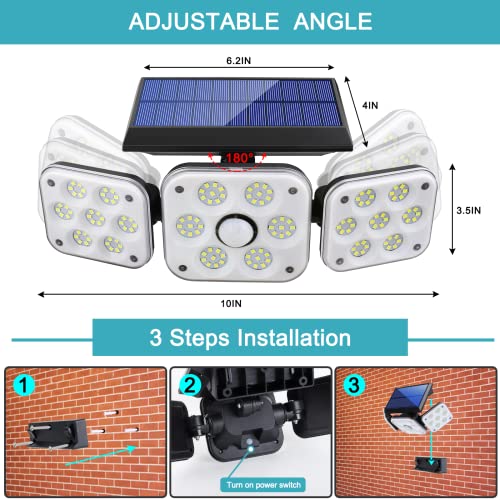 ADJUSTABLE ANGLE

6.2IN

4IN

180°

3.5IN

10IN

3 Steps Installation

1

2

Turn on power switch

3