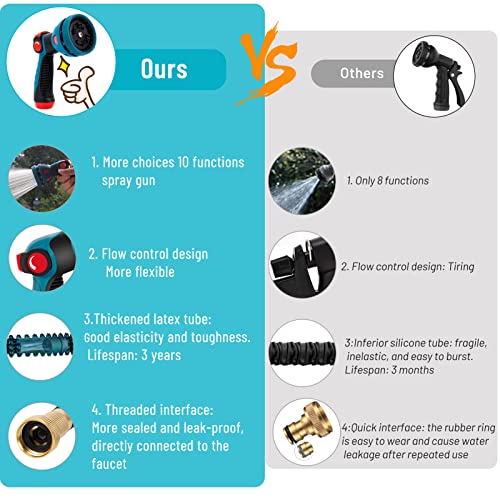 Ours

VS

Others

1. More choices 10 functions spray gun

2. Flow control design More flexible

3.Thickened latex tube: Good elasticity and toughness. Lifespan: 3 years

4. Threaded interface: More sealed and leak-proof, directly connected to the faucet

1. Only 8 functions

2. Flow control design: Tiring

3:Inferior silicone tube: fragile, inelastic, and easy to burst. Lifespan: 3 months

4:Quick interface: the rubber ring is easy to wear and cause water leakage after repeated use