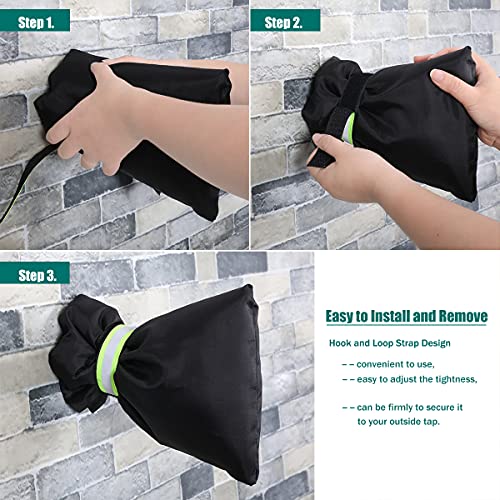 Step 1.

Step 2.

Step 3.

Easy to Install and Remove

Hook and Loop Strap Design

– – convenient to use,
– – easy to adjust the tightness,

– – can be firmly to secure it to your outside tap.