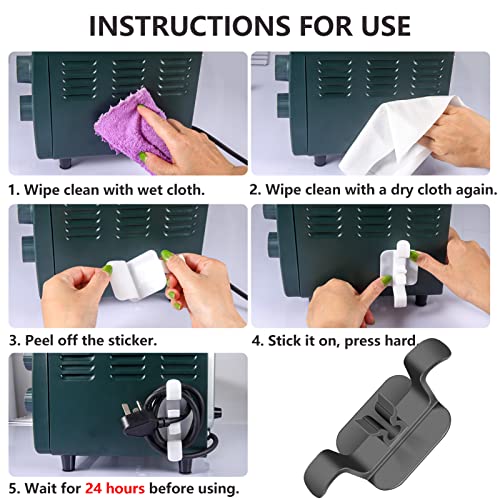 INSTRUCTIONS FOR USE

1. Wipe clean with wet cloth.

2. Wipe clean with a dry cloth again.

3. Peel off the sticker.

4. Stick it on, press hard.

5. Wait for 24 hours before using.