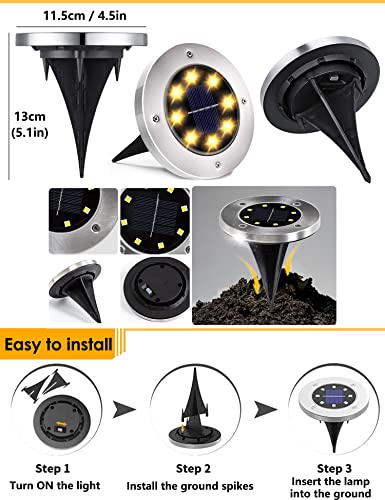 11.5cm / 4.5in

13cm (5.1in)

Easy to install

Step 1
Turn ON the light

Step 2
Install the ground spikes

Step 3
Insert the lamp into the ground