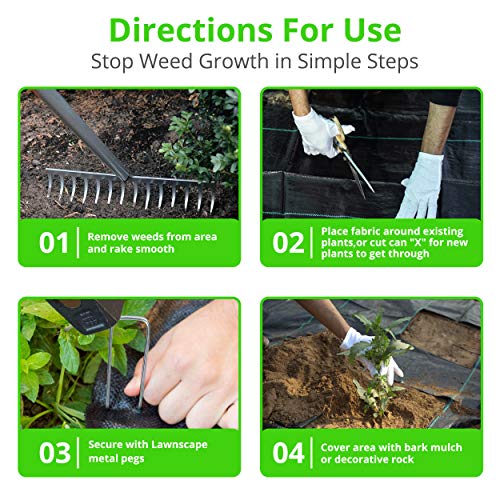 Directions For Use
Stop Weed Growth in Simple Steps

01 Remove weeds from area and rake smooth

02 Place fabric around existing plants,or cut can "X" for new plants to get through

03 Secure with Lawnscape metal pegs

04 Cover area with bark mulch or decorative rock