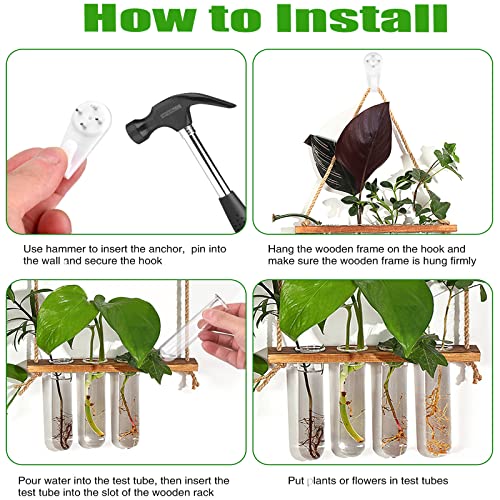 How to Install

Use hammer to insert the anchor, pin into the wall and secure the hook

Hang the wooden frame on the hook and make sure the wooden frame is hung firmly

Pour water into the test tube, then insert the test tube into the slot of the wooden rack

Put plants or flowers in test tubes