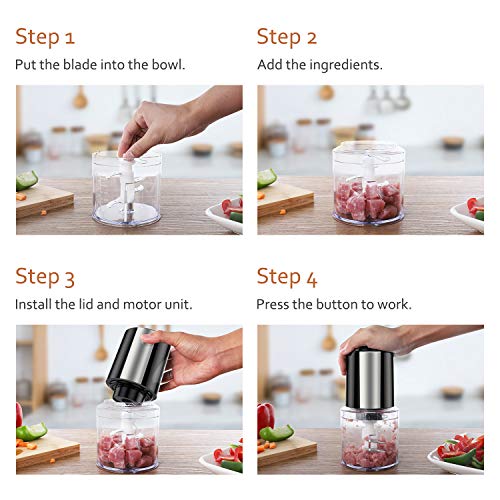 Step 1
Put the blade into the bowl.

Step 2
Add the ingredients.

Step 3
Install the lid and motor unit.

Step 4
Press the button to work.