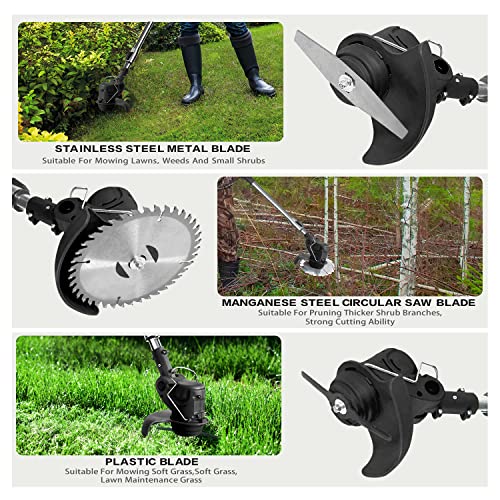 STAINLESS STEEL METAL BLADE
Suitable For Mowing Lawns, Weeds And Small Shrubs

MANGANESE STEEL CIRCULAR SAW BLADE
Suitable For Pruning Thicker Shrub Branches, Strong Cutting Ability

PLASTIC BLADE
Suitable For Mowing Soft Grass,Soft Grass, Lawn Maintenance Grass