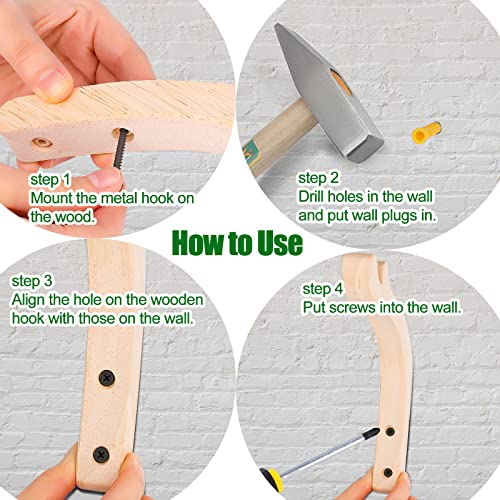 step 1
Mount the metal hook on the wood.

step 2
Drill holes in the wall and put wall plugs in.

How to Use

step 3
Align the hole on the wooden hook with those on the wall.

step 4
Put screws into the wall.