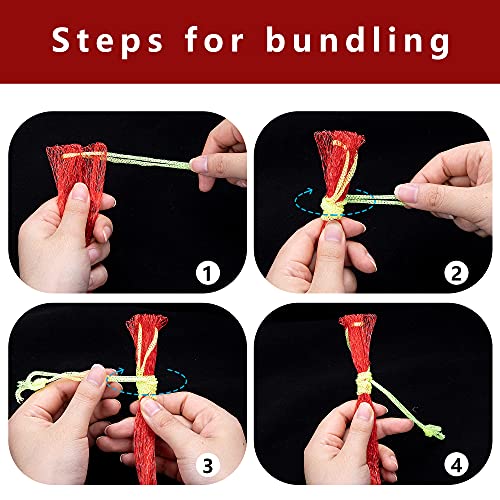 Steps for bundling

1

2

3

4