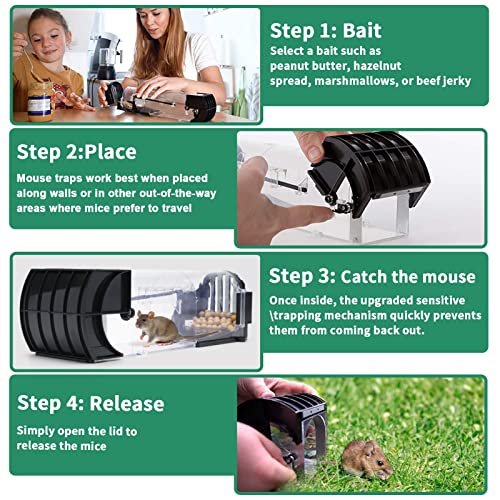 Step 1: Bait
Select a bait such as peanut butter, hazelnut spread, marshmallows, or beef jerky

Step 2:Place
Mouse traps work best when placed along walls or in other out-of-the-way areas where mice prefer to travel

Step 3: Catch the mouse
Once inside, the upgraded sensitive \trapping mechanism quickly prevents them from coming back out.

Step 4: Release
Simply open the lid to release the mice