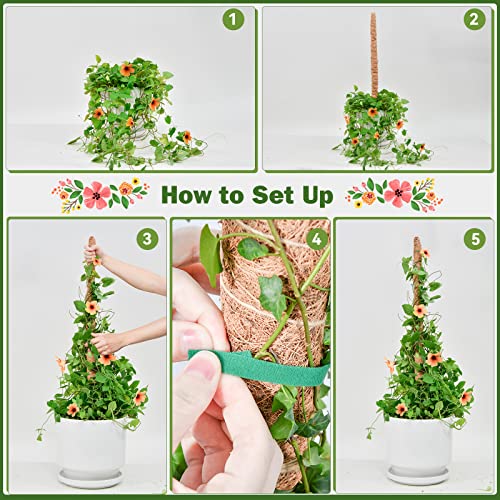 1

2

How to Set Up

3

4

5