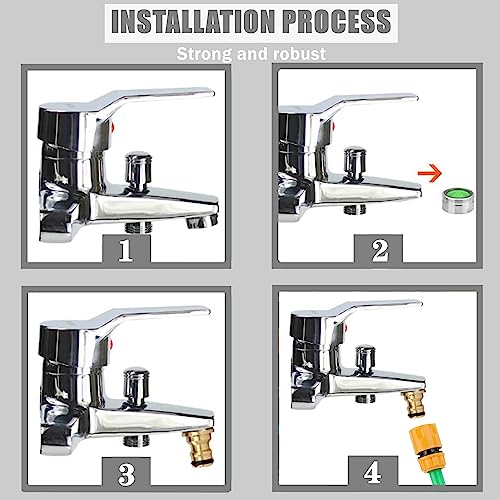 INSTALLATION PROCESS

Strong and robust

1

2

3

4