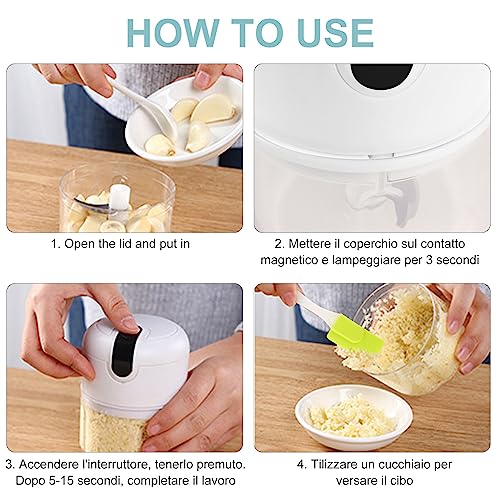 HOW TO USE

1. Open the lid and put in

2. Mettere il coperchio sul contatto magnetico e lampeggiare per 3 secondi

3. Accendere l'interruttore, tenerlo premuto. Dopo 5-15 secondi, completare il lavoro

4. Tilizzare un cucchiaio per versare il cibo