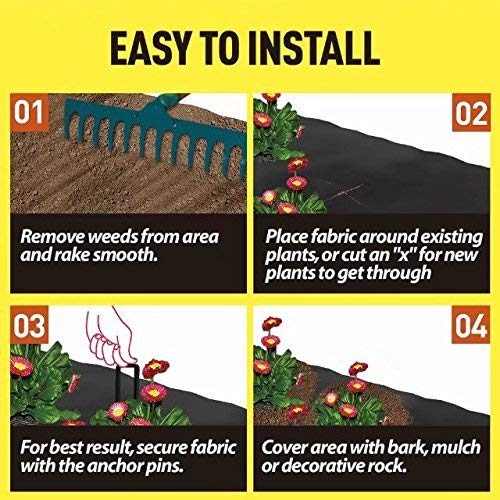 EASY TO INSTALL

01

Remove weeds from area and rake smooth.

02

Place fabric around existing plants, or cut an "x" for new plants to get through

03

For best result, secure fabric with the anchor pins.

04

Cover area with bark, mulch or decorative rock.