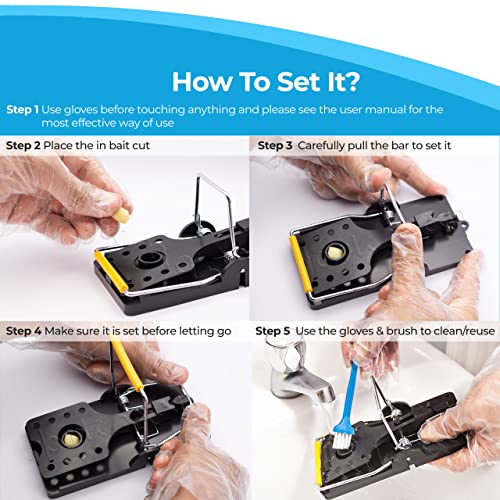 How To Set It?

Step 1 Use gloves before touching anything and please see the user manual for the most effective way of use

Step 2 Place the in bait cut

Step 3 Carefully pull the bar to set it

Step 4 Make sure it is set before letting go

Step 5 Use the gloves & brush to clean/reuse